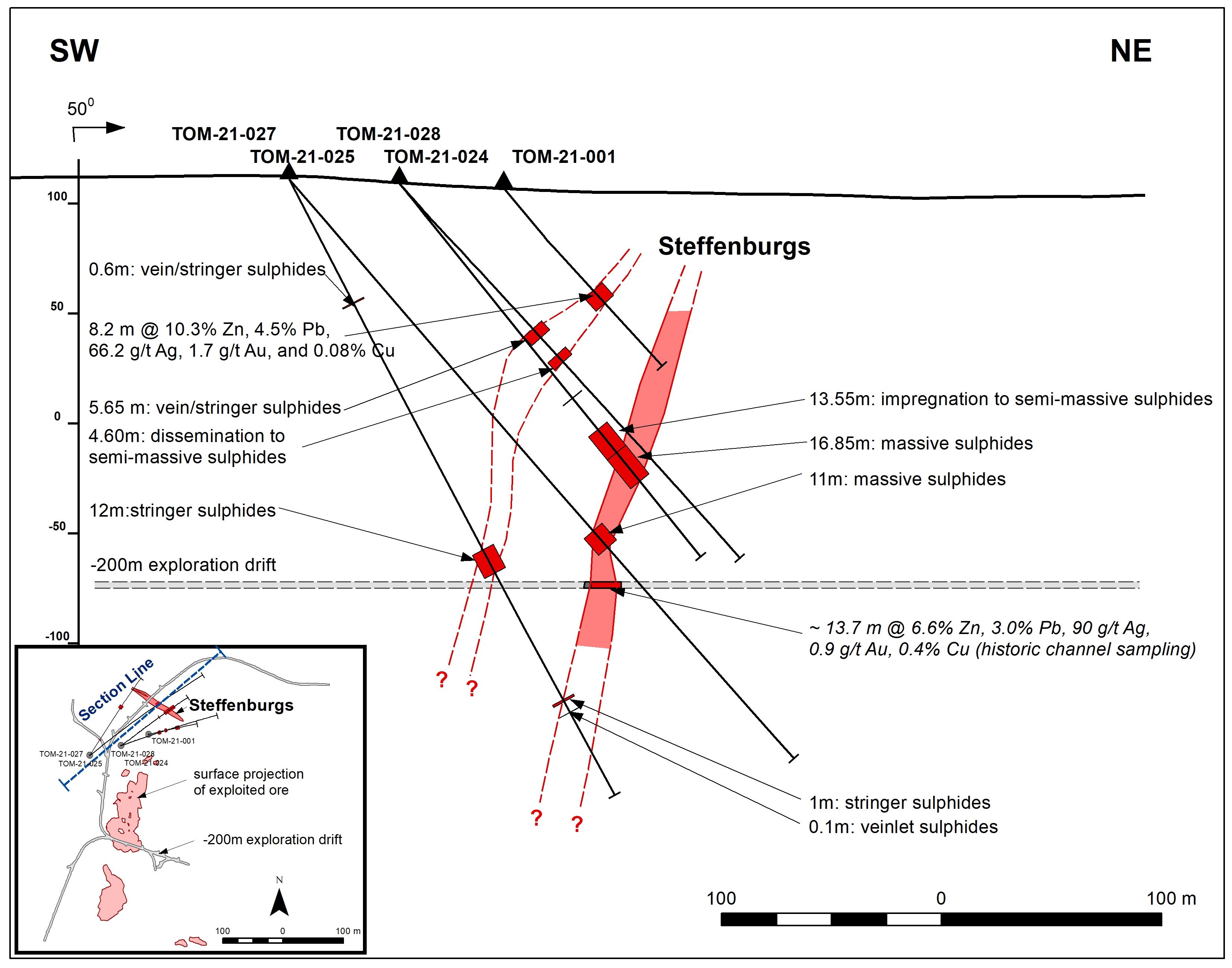 SW

NE

$50^0$

TOM-21-027
TOM-21-028
TOM-21-025
TOM-21-024
TOM-21-001

100
50
0
-50
-100

Steffenburgs

0.6m: vein/stringer sulphides

8.2 m @ 10.3% Zn, 4.5% Pb, 66.2 g/t Ag, 1.7 g/t Au, and 0.08% Cu

5.65 m: vein/stringer sulphides

4.60m: dissemination to semi-massive sulphides

12m:stringer sulphides

-200m exploration drift

13.55m: impregnation to semi-massive sulphides

16.85m: massive sulphides

11m: massive sulphides

~ 13.7 m @ 6.6% Zn, 3.0% Pb, 90 g/t Ag, 0.9 g/t Au, 0.4% Cu (historic channel sampling)

?
?
?
?

1m: stringer sulphides
0.1m: veinlet sulphides

100
0
100 m

Section Line
Steffenburgs
TOM-21-001
TOM-21-027
TOM-21-025
TOM-21-028
TOM-21-024
surface projection of exploited ore
-200m exploration drift
N
100
0
100 m